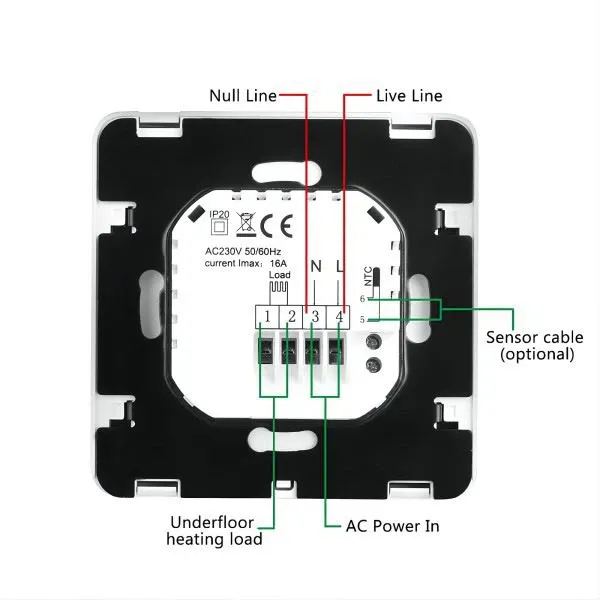 Null Line

Live Line

IP20

CE

AC230V 50/60Hz
current Imax: 16A

Load

N L

NTC

6

5

1 2 3 4

Sensor cable
(optional)

Underfloor
heating load

AC Power In